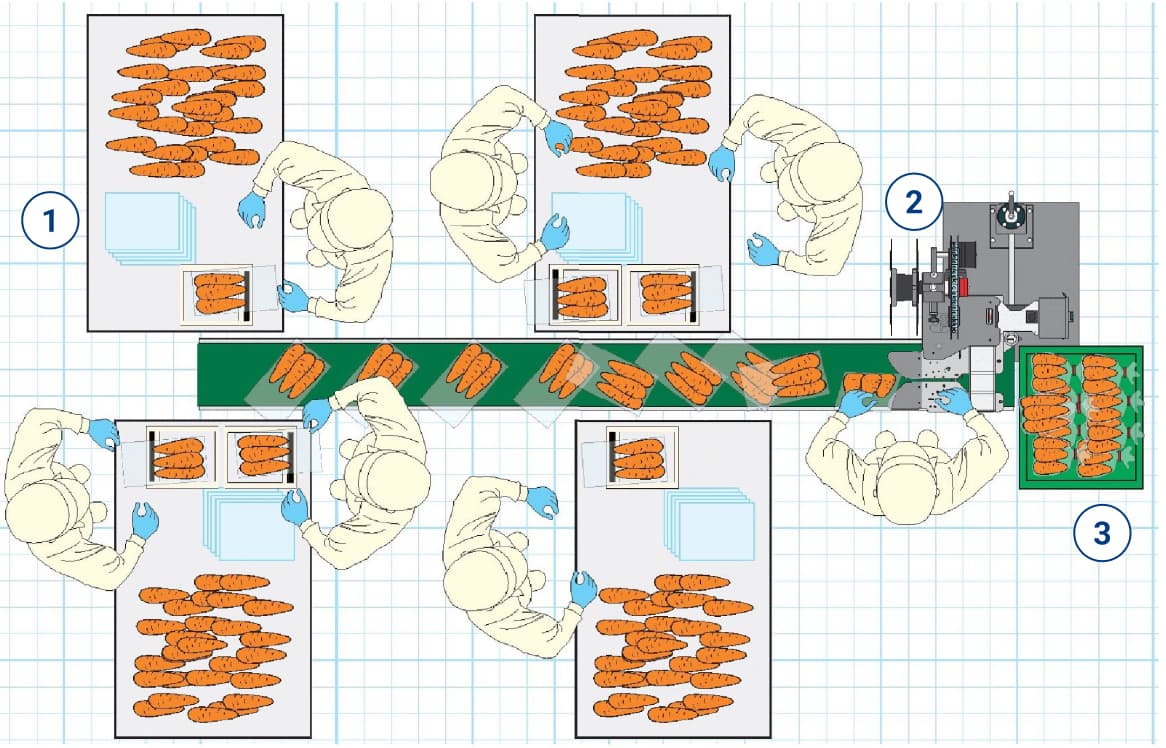 1

2

3